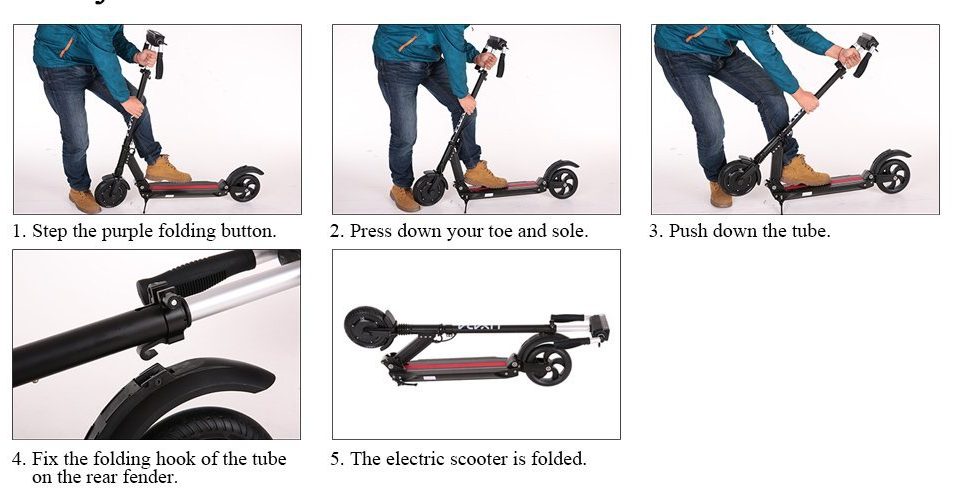 1. Step the purple folding button.

2. Press down your toe and sole.

3. Push down the tube.

4. Fix the folding hook of the tube on the rear fender.

5. The electric scooter is folded.