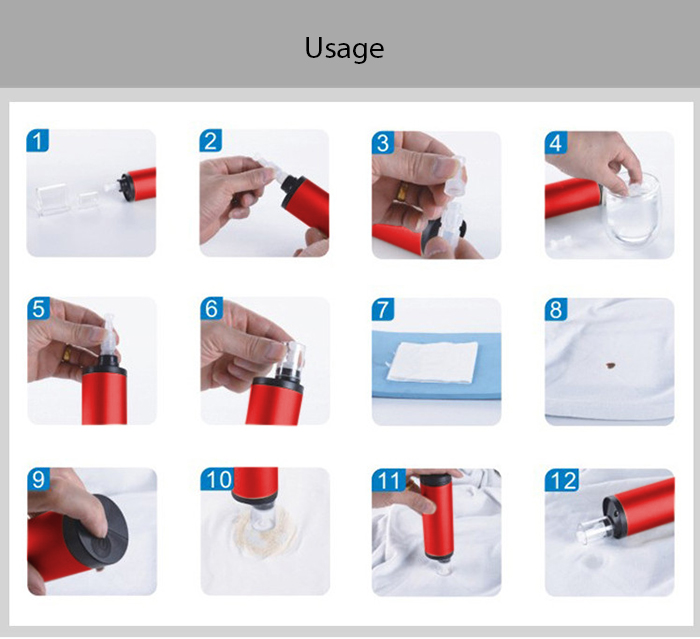 Usage

1

2

3

4

5

6

7

8

9

10

11

12