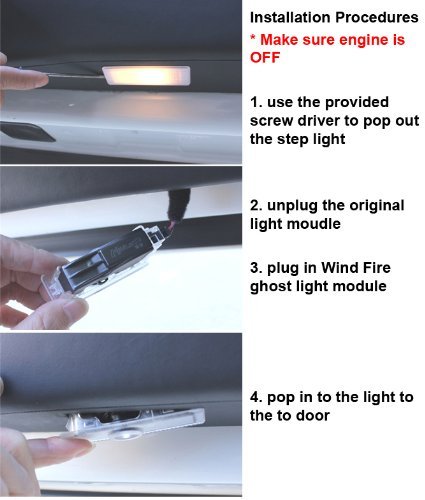 Installation Procedures
* Make sure engine is OFF

1. use the provided screw driver to pop out the step light

2. unplug the original light moudle

3. plug in Wind Fire ghost light module

4. pop in to the light to the to door