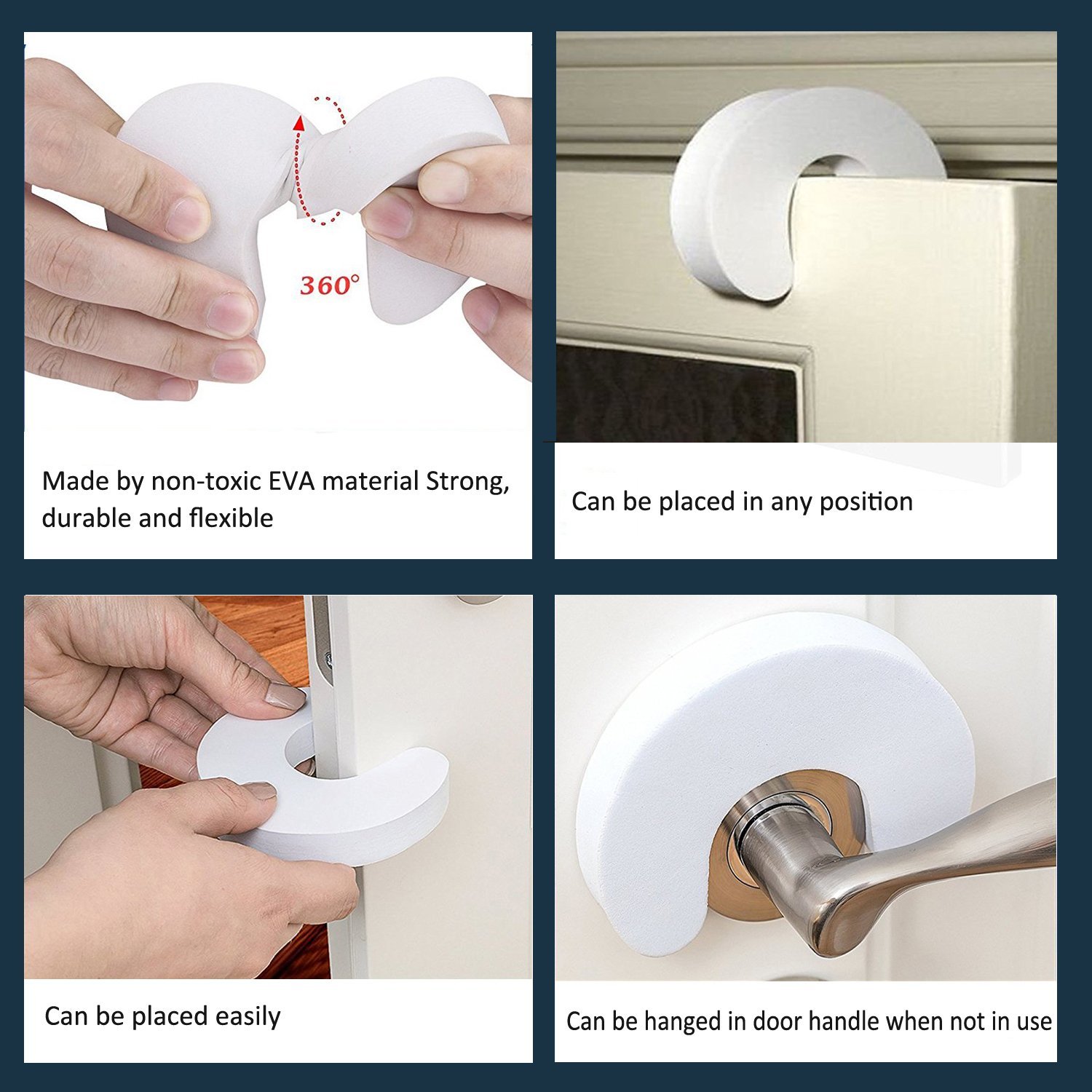 360°

Made by non-toxic EVA material Strong, durable and flexible

Can be placed in any position

Can be placed easily

Can be hanged in door handle when not in use