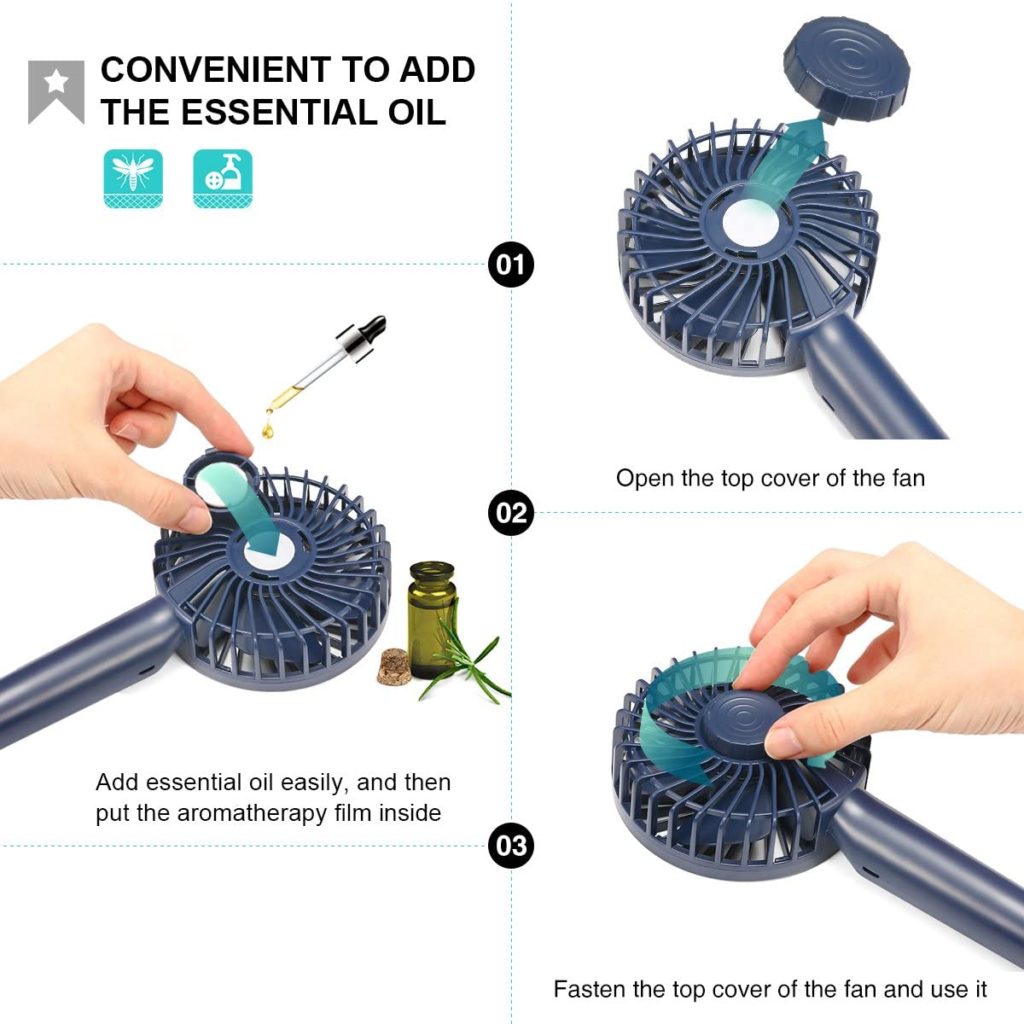 CONVENIENT TO ADD THE ESSENTIAL OIL

01

Open the top cover of the fan

02

Add essential oil easily, and then put the aromatherapy film inside

03

Fasten the top cover of the fan and use it