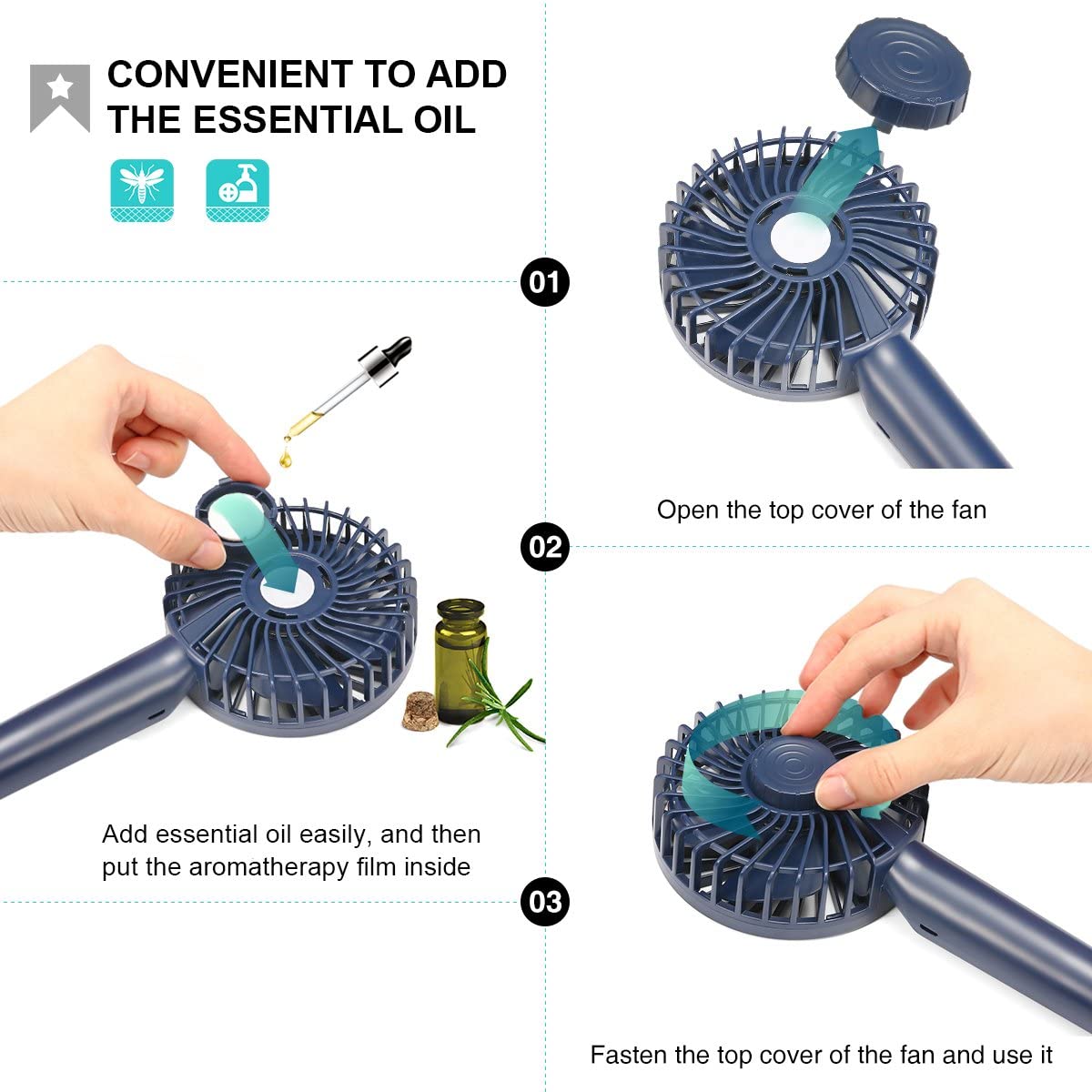 CONVENIENT TO ADD THE ESSENTIAL OIL

01

Open the top cover of the fan

02

Add essential oil easily, and then put the aromatherapy film inside

03

Fasten the top cover of the fan and use it