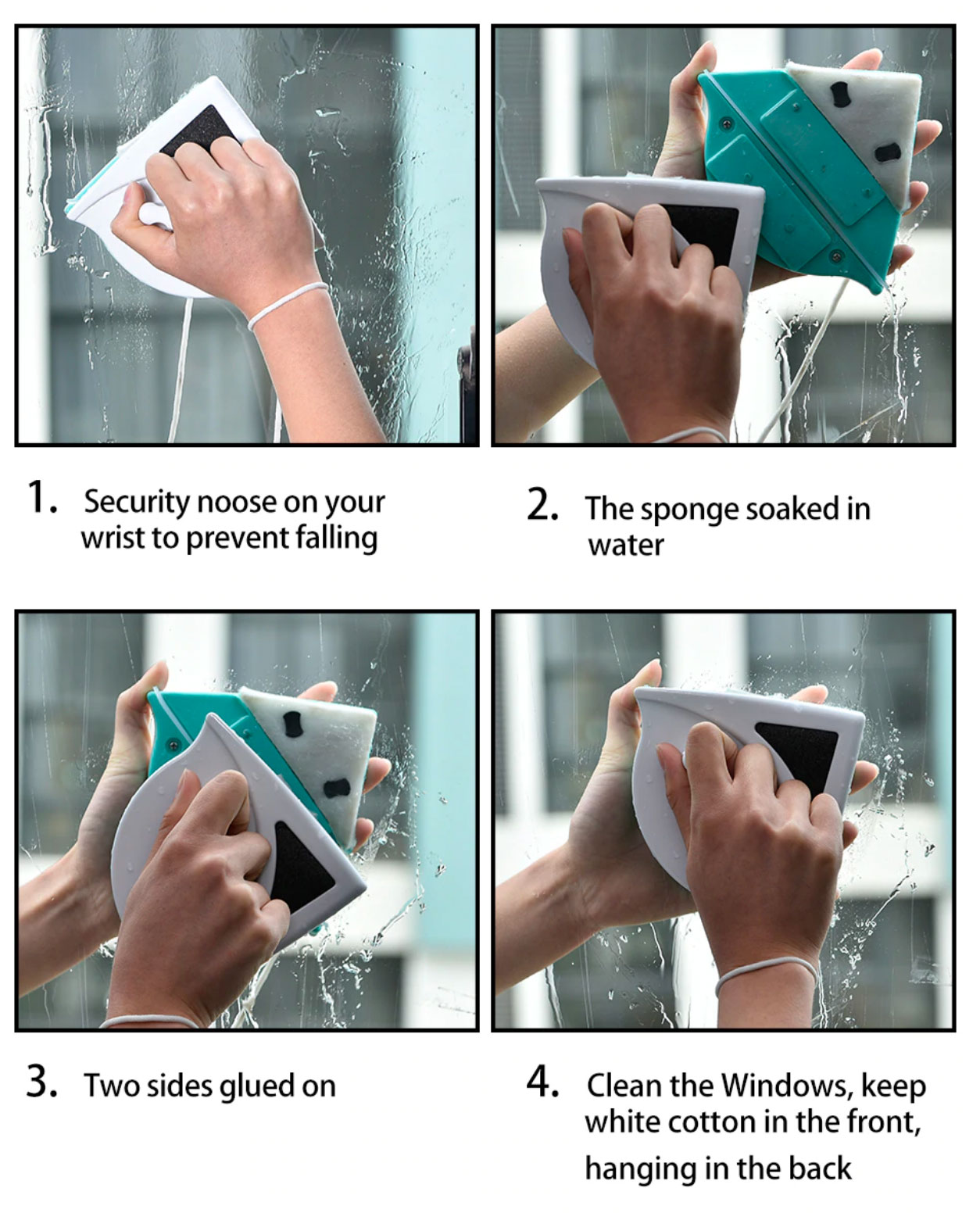 1. Security noose on your wrist to prevent falling

2. The sponge soaked in water

3. Two sides glued on

4. Clean the Windows, keep white cotton in the front, hanging in the back