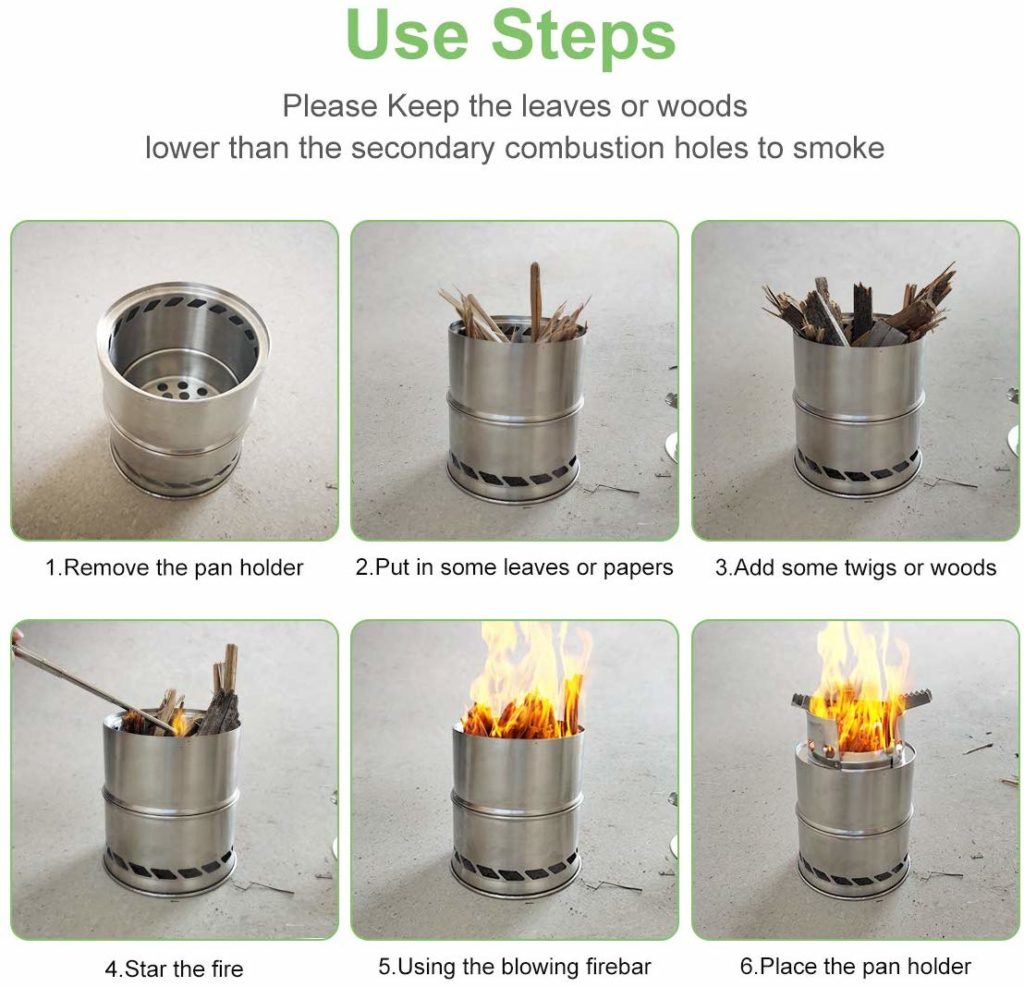 Use Steps

Please Keep the leaves or woods lower than the secondary combustion holes to smoke

1.Remove the pan holder

2.Put in some leaves or papers

3.Add some twigs or woods

4.Star the fire

5.Using the blowing firebar

6.Place the pan holder