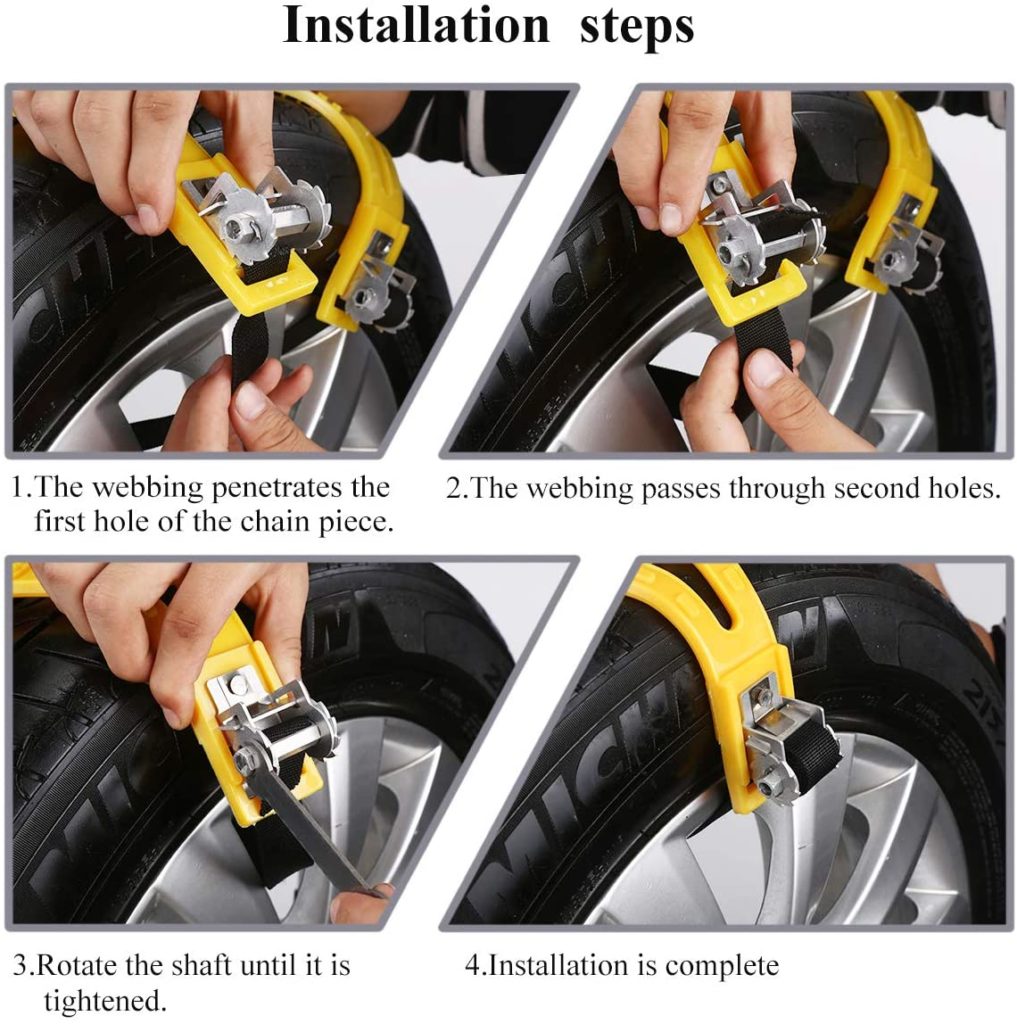 Installation steps

1.The webbing penetrates the first hole of the chain piece.

2.The webbing passes through second holes.

3.Rotate the shaft until it is tightened.

4.Installation is complete