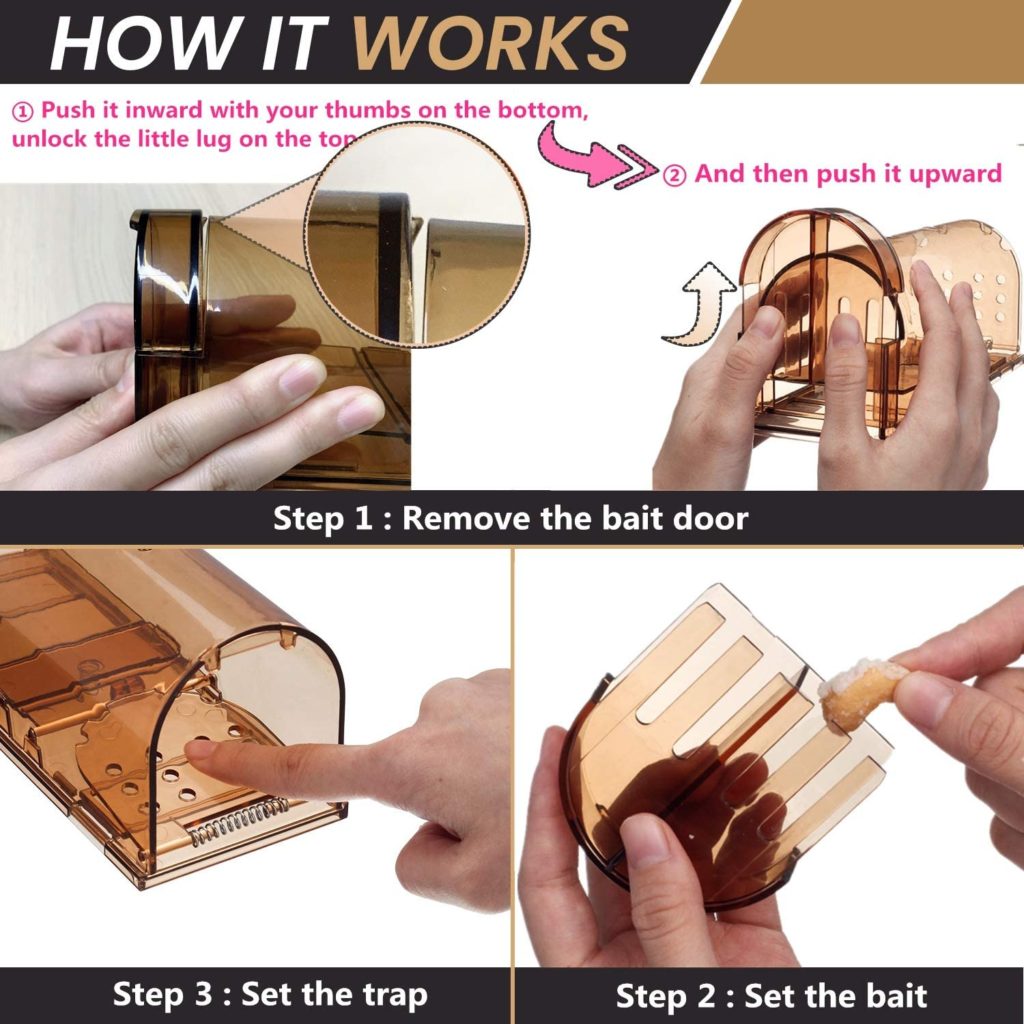 HOW IT WORKS

① Push it inward with your thumbs on the bottom, unlock the little lug on the top

② And then push it upward

Step 1 : Remove the bait door

Step 3 : Set the trap

Step 2 : Set the bait