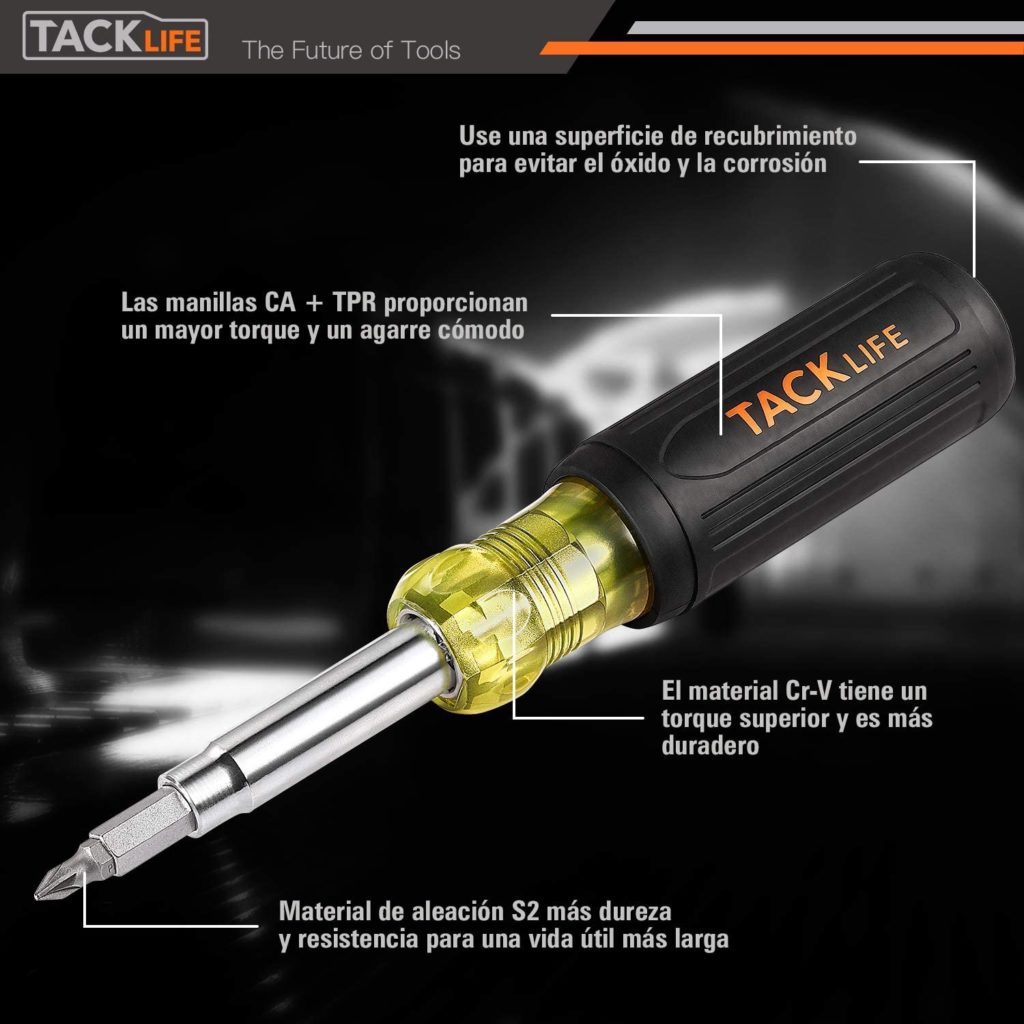 TACKLIFE The Future of Tools

Use una superficie de recubrimiento para evitar el óxido y la corrosión

Las manillas CA + TPR proporcionan un mayor torque y un agarre cómodo

TACKLIFE

El material Cr-V tiene un torque superior y es más duradero

Material de aleación S2 más dureza y resistencia para una vida útil más larga