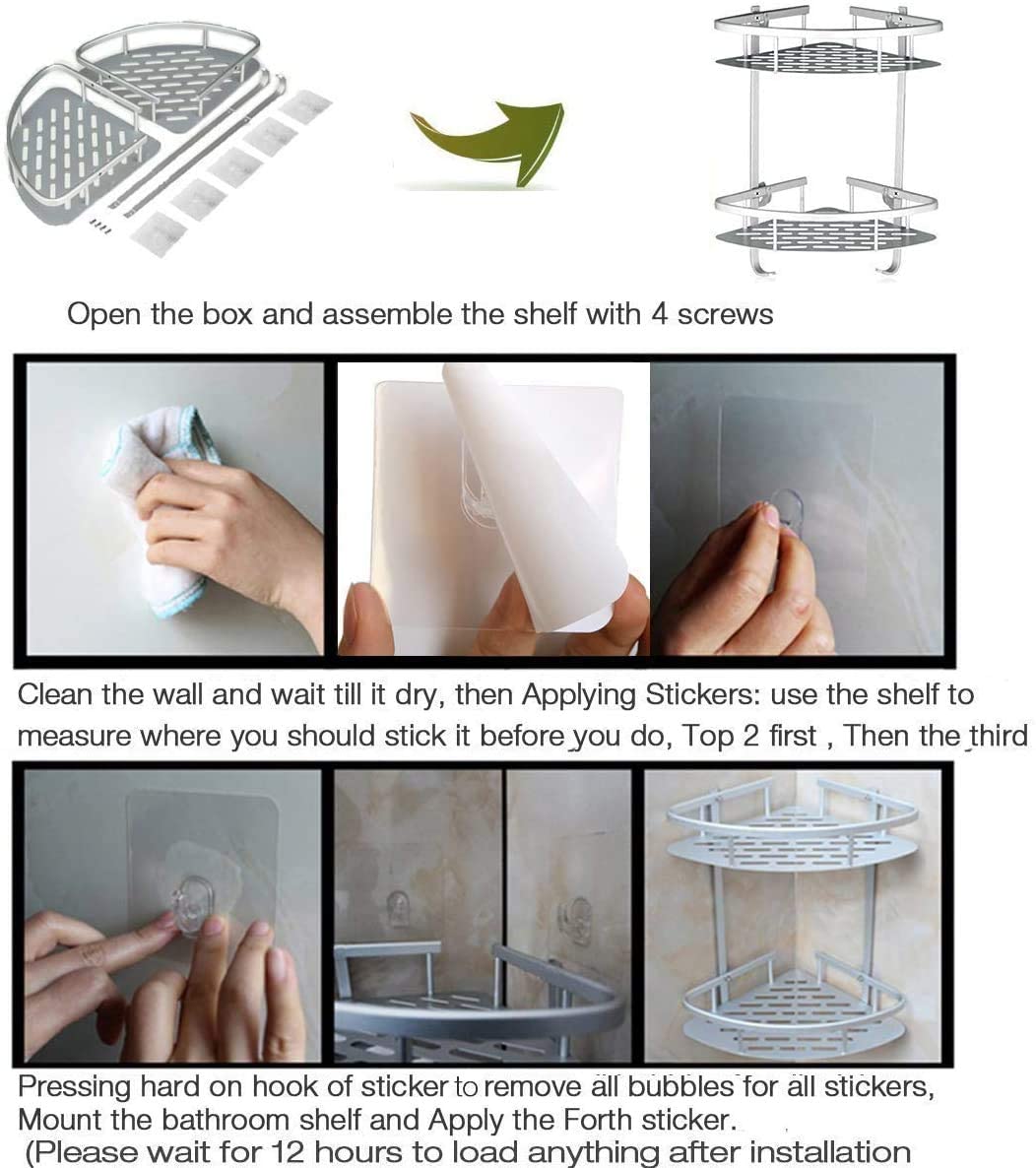 Open the box and assemble the shelf with 4 screws

Clean the wall and wait till it dry, then Applying Stickers: use the shelf to measure where you should stick it before you do, Top 2 first , Then the third

Pressing hard on hook of sticker to remove all bubbles for all stickers, Mount the bathroom shelf and Apply the Forth sticker.
(Please wait for 12 hours to load anything after installation