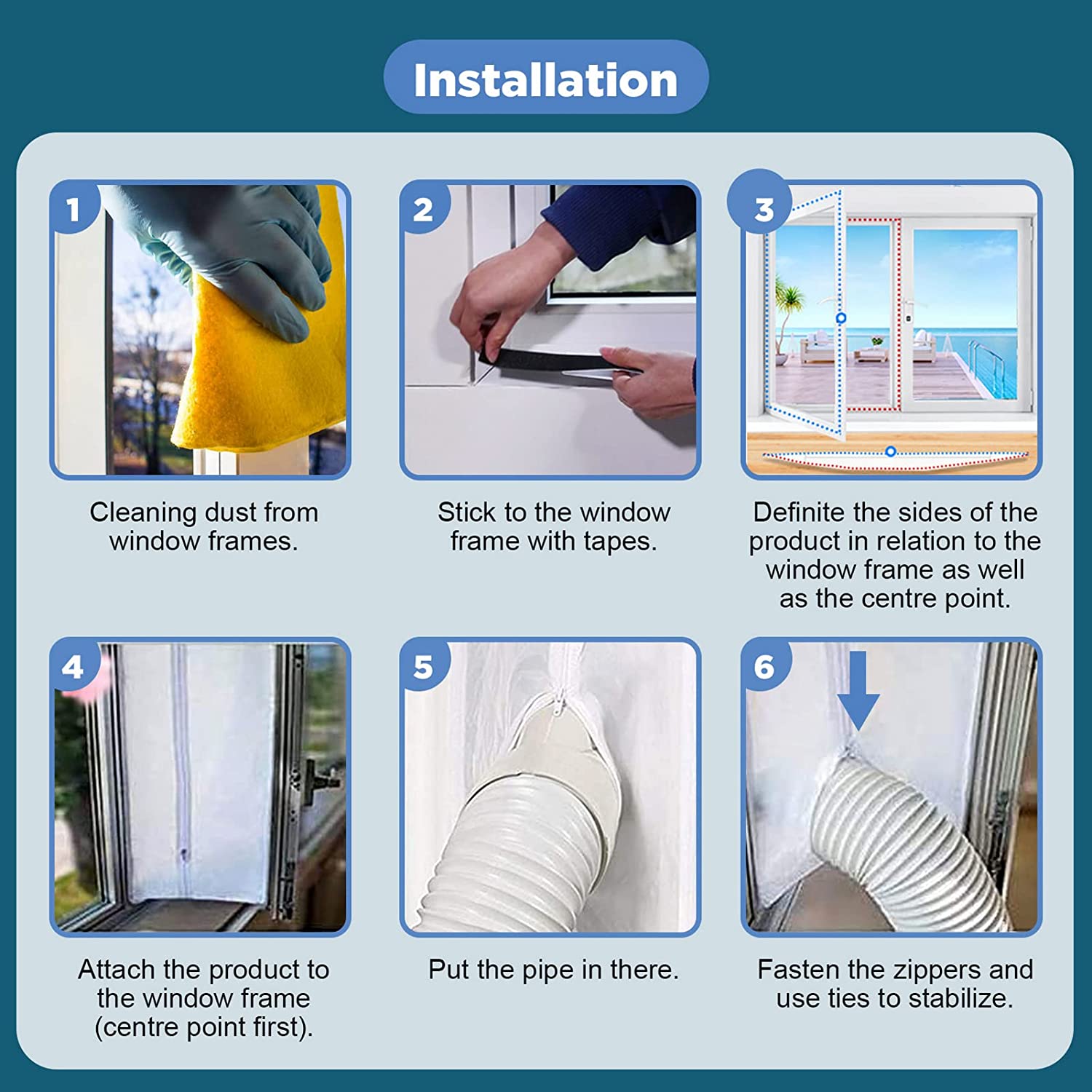 Installation

1

Cleaning dust from window frames.

2

Stick to the window frame with tapes.

3

Definite the sides of the product in relation to the window frame as well as the centre point.

4

Attach the product to the window frame (centre point first).

5

Put the pipe in there.

6

Fasten the zippers and use ties to stabilize.