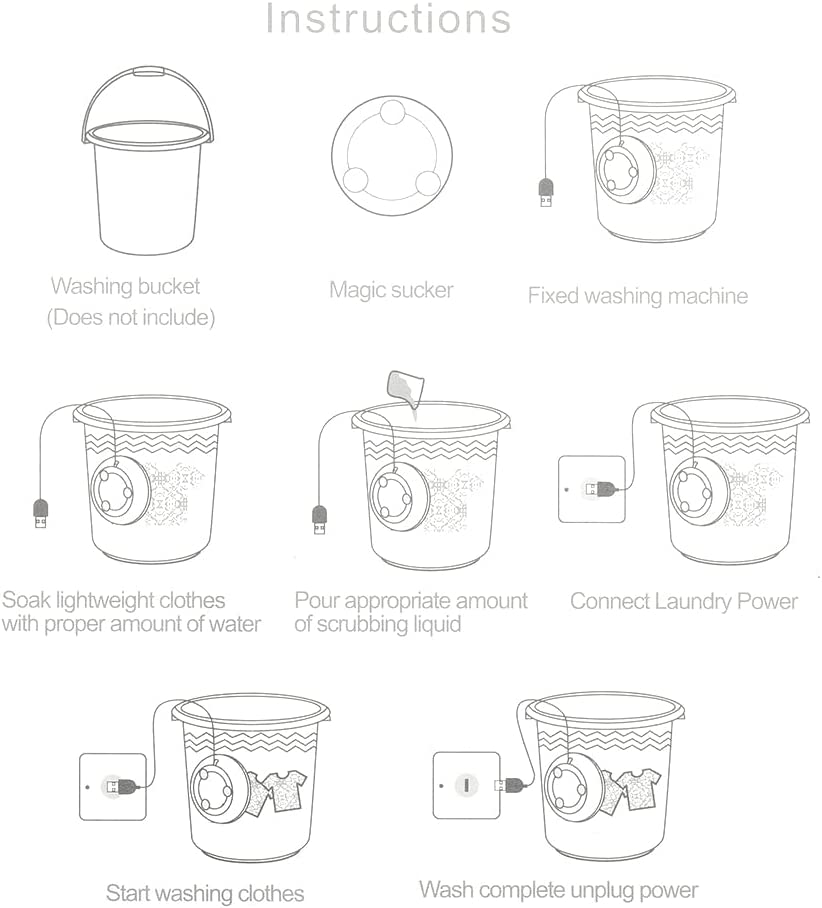 Instructions

Washing bucket
(Does not include)

Magic sucker

Fixed washing machine

Soak lightweight clothes with proper amount of water

Pour appropriate amount of scrubbing liquid

Connect Laundry Power

Start washing clothes

Wash complete unplug power