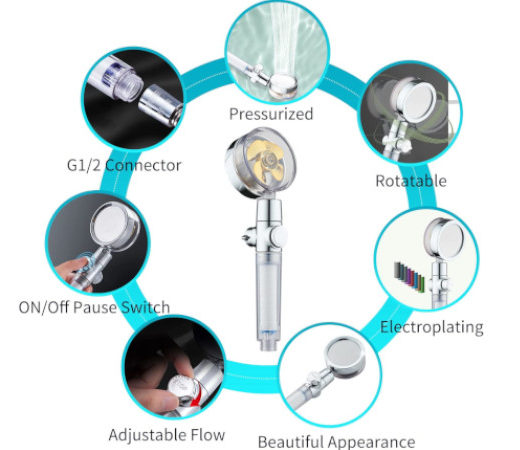 Pressurized

G1/2 Connector

Rotatable

ON/Off Pause Switch

Electroplating

Adjustable Flow

Beautiful Appearance