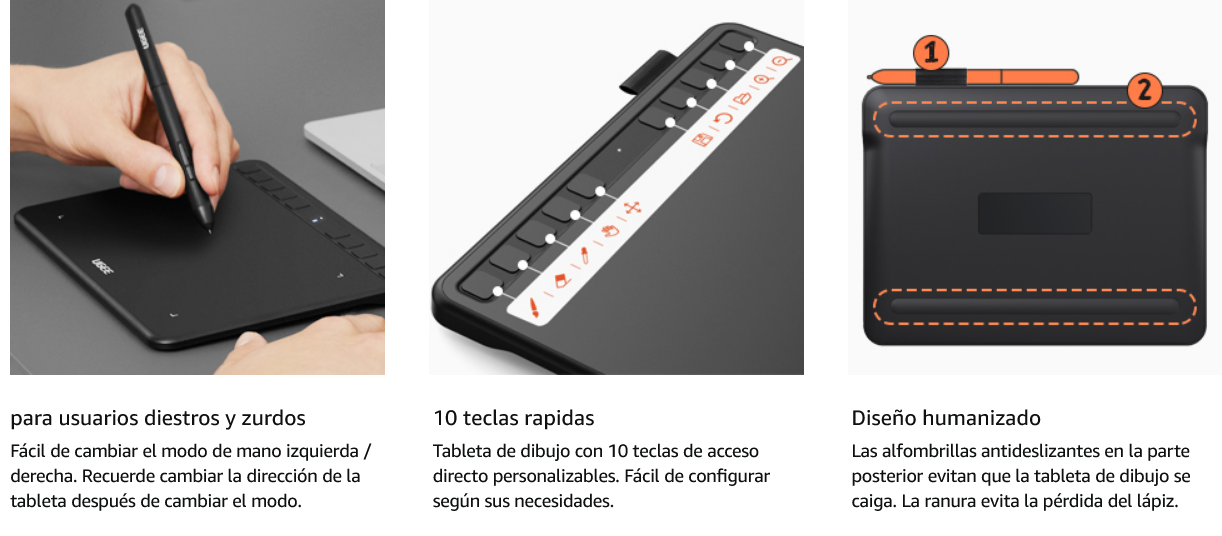 UGEE

UGEE

1

2

para usuarios diestros y zurdos

Fácil de cambiar el modo de mano izquierda / derecha. Recuerde cambiar la dirección de la tableta después de cambiar el modo.

10 teclas rapidas

Tableta de dibujo con 10 teclas de acceso directo personalizables. Fácil de configurar según sus necesidades.

Diseño humanizado

Las alfombrillas antideslizantes en la parte posterior evitan que la tableta de dibujo se caiga. La ranura evita la pérdida del lápiz.