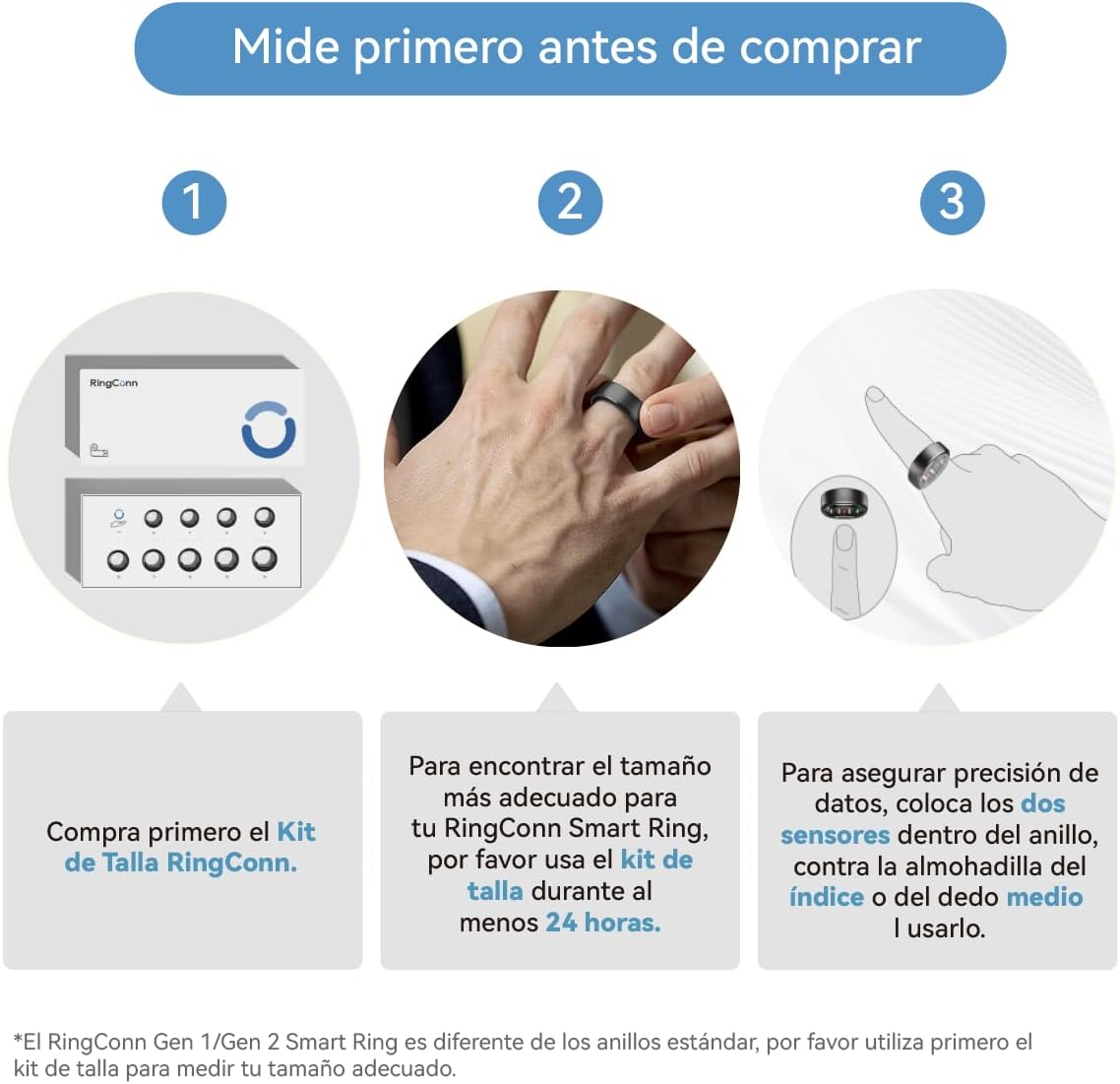 Mide primero antes de comprar

1

2

3

RingConn

Compra primero el Kit de Talla RingConn.

Para encontrar el tamaño más adecuado para tu RingConn Smart Ring, por favor usa el kit de talla durante al menos 24 horas.

Para asegurar precisión de datos, coloca los dos sensores dentro del anillo, contra la almohadilla del índice o del dedo medio l usarlo.

*El RingConn Gen 1/Gen 2 Smart Ring es diferente de los anillos estándar, por favor utiliza primero el kit de talla para medir tu tamaño adecuado.