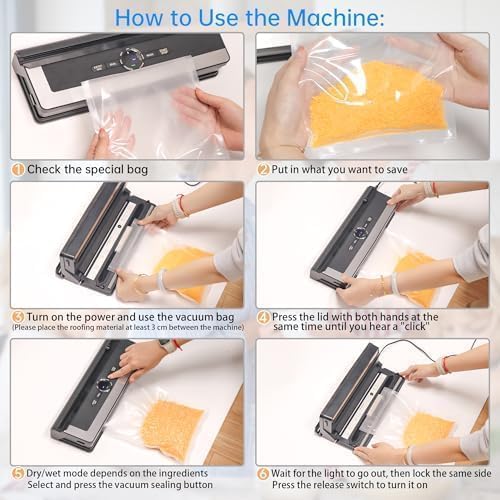 How to Use the Machine:

1 Check the special bag

2 Put in what you want to save

3 Turn on the power and use the vacuum bag
(Please place the roofing material at least 3 cm between the machine)

4 Press the lid with both hands at the same time until you hear a "click"

5 Dry/wet mode depends on the ingredients
Select and press the vacuum sealing button

6 Wait for the light to go out, then lock the same side
Press the release switch to turn it on