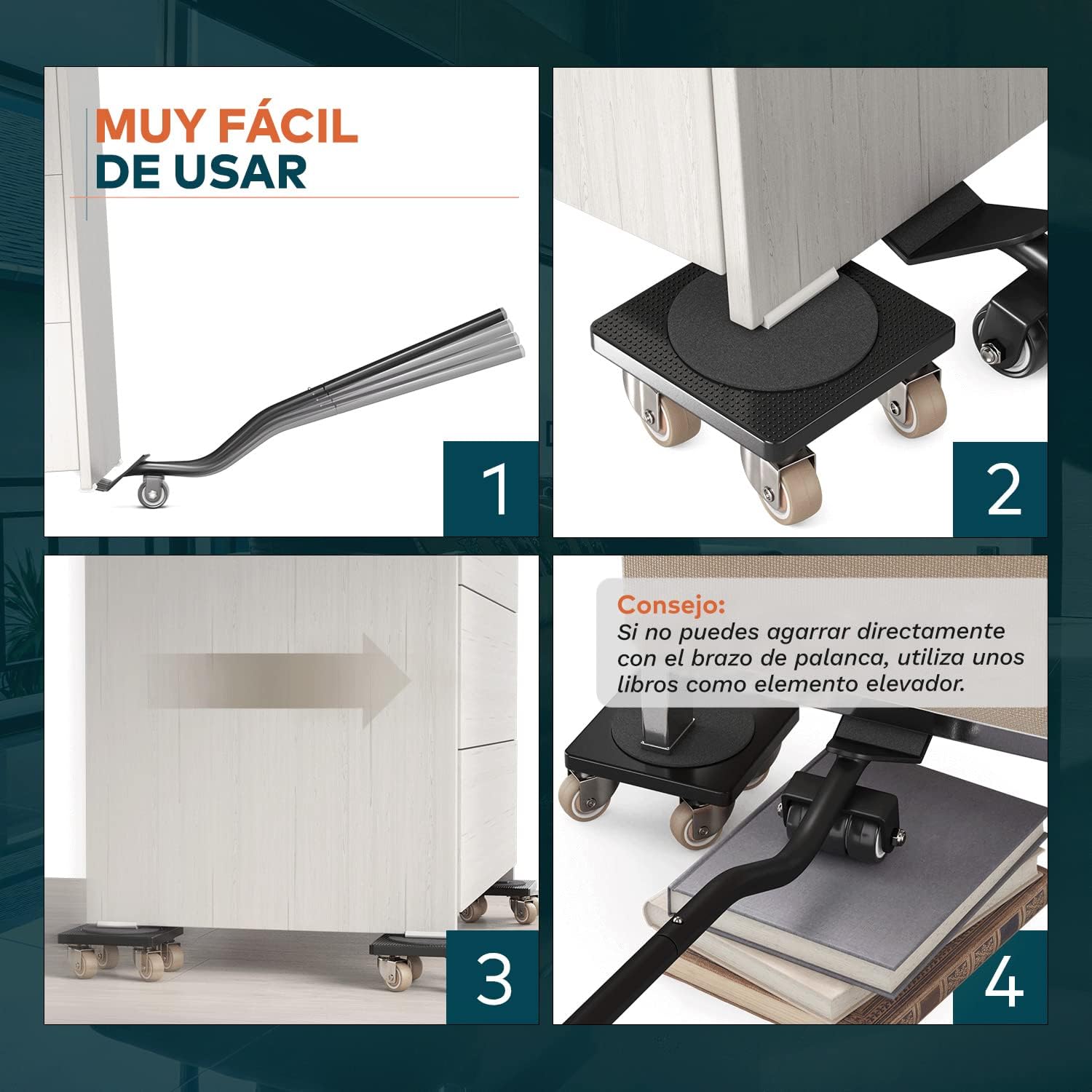 MUY FÁCIL
DE USAR

1

2

3

Consejo:
Si no puedes agarrar directamente con el brazo de palanca, utiliza unos libros como elemento elevador.

4