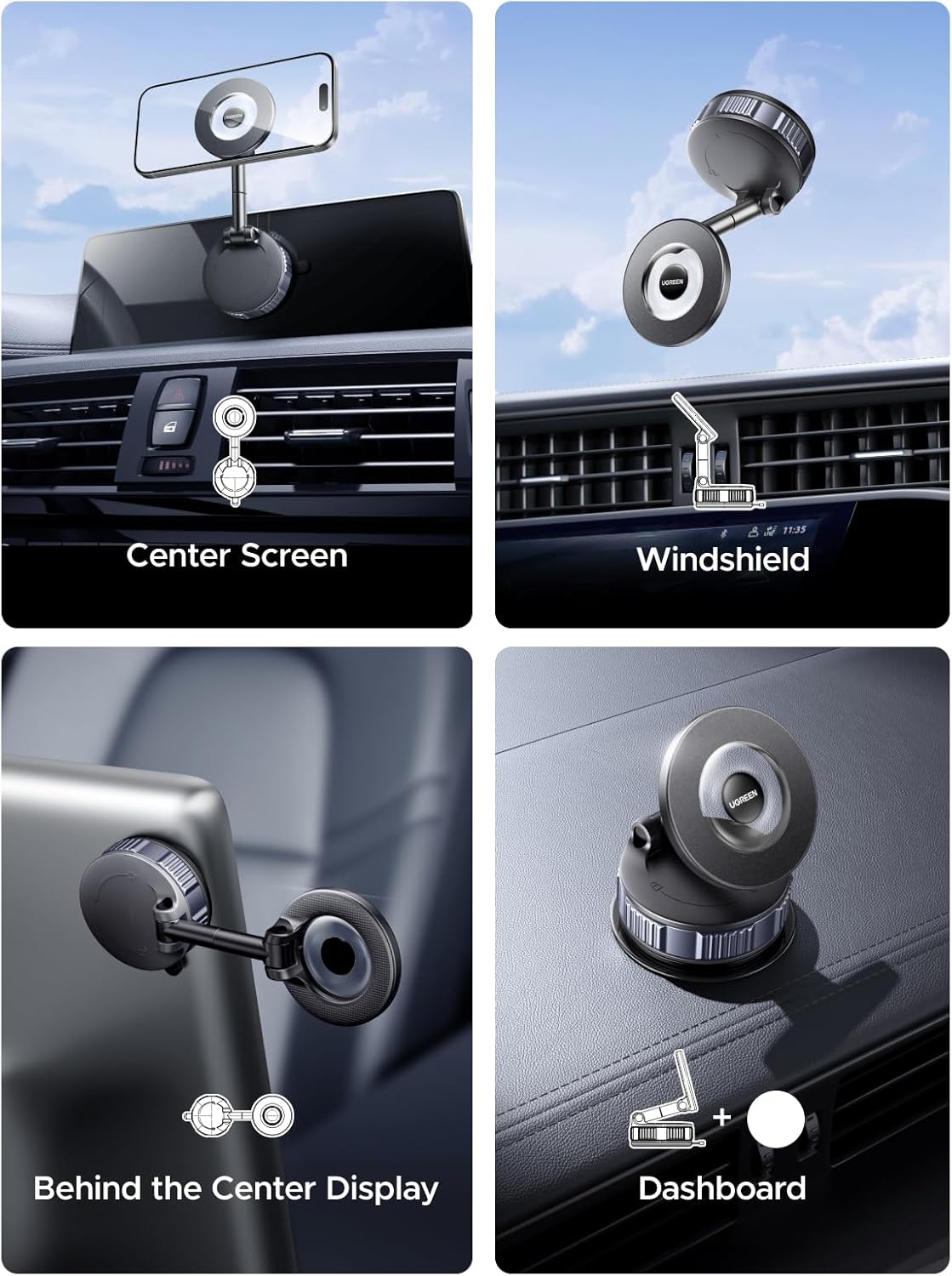 UGREEN

Center Screen

UGREEN

11:35

Windshield

Behind the Center Display

UGREEN

+

Dashboard