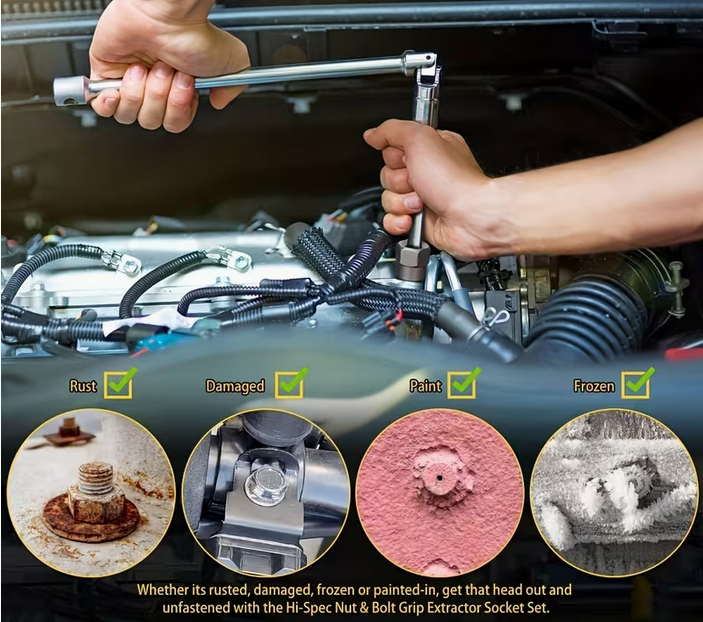 Rust

Damaged

Paint

Frozen

Whether its rusted, damaged, frozen or painted-in, get that head out and unfastened with the Hi-Spec Nut & Bolt Grip Extractor Socket Set.