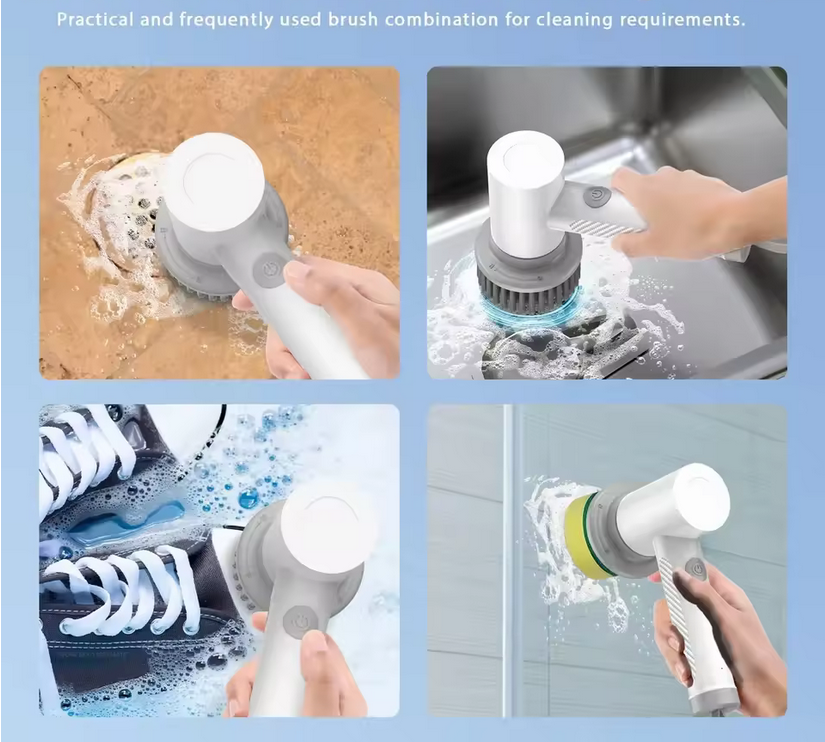 Practical and frequently used brush combination for cleaning requirements.