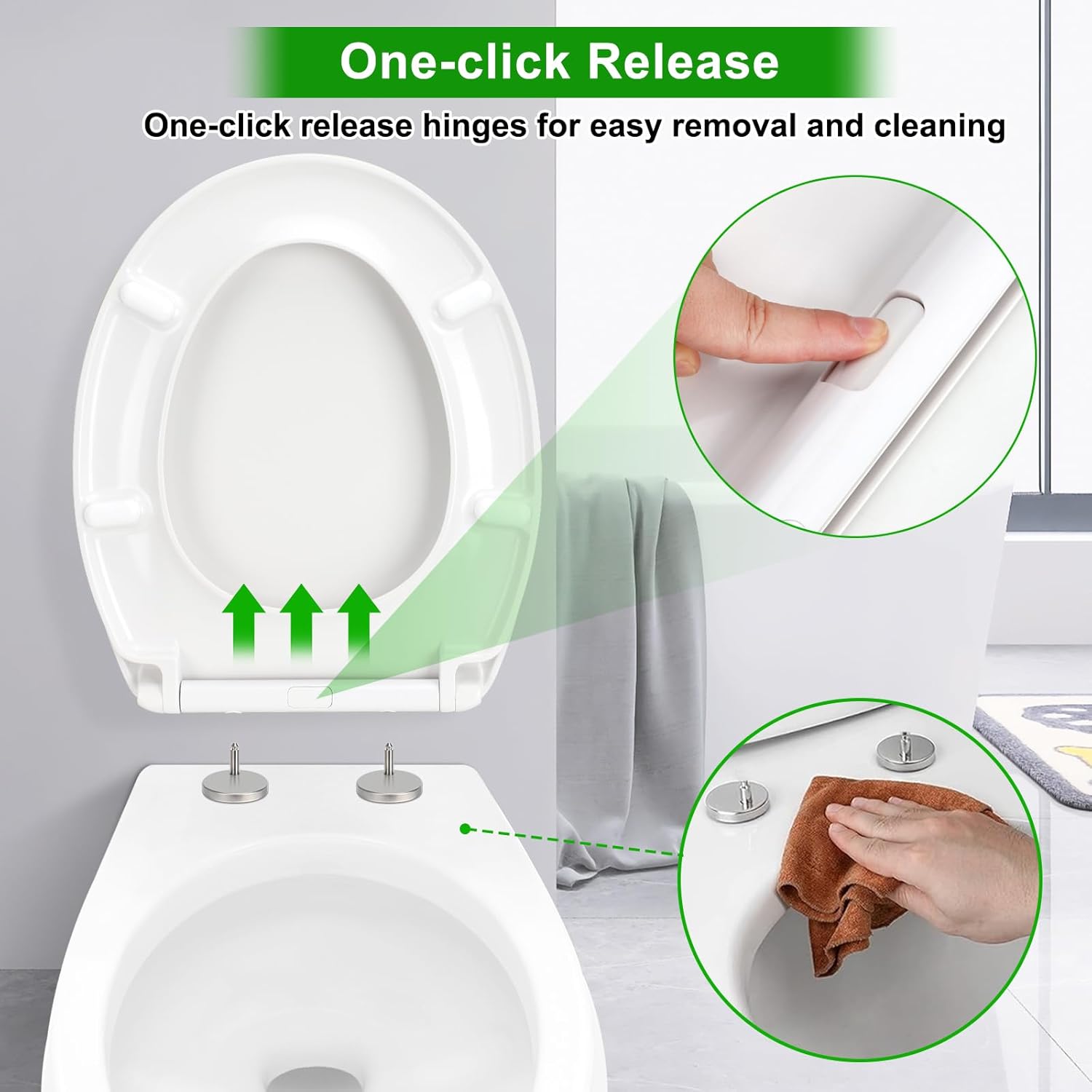 One-click Release

One-click release hinges for easy removal and cleaning