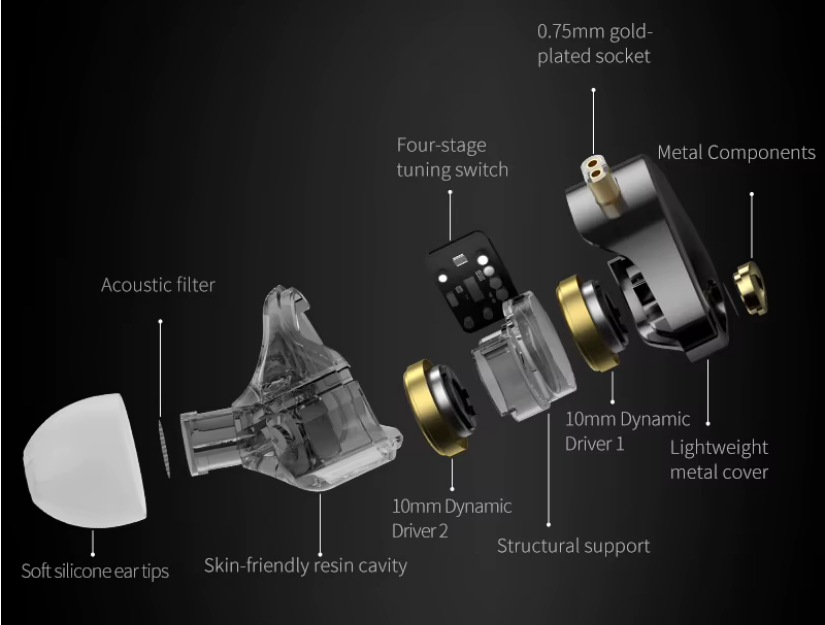 0.75mm gold-plated socket

Four-stage tuning switch

Metal Components

Acoustic filter

10mm Dynamic Driver 1

Lightweight metal cover

10mm Dynamic Driver 2

Structural support

Soft silicone ear tips

Skin-friendly resin cavity