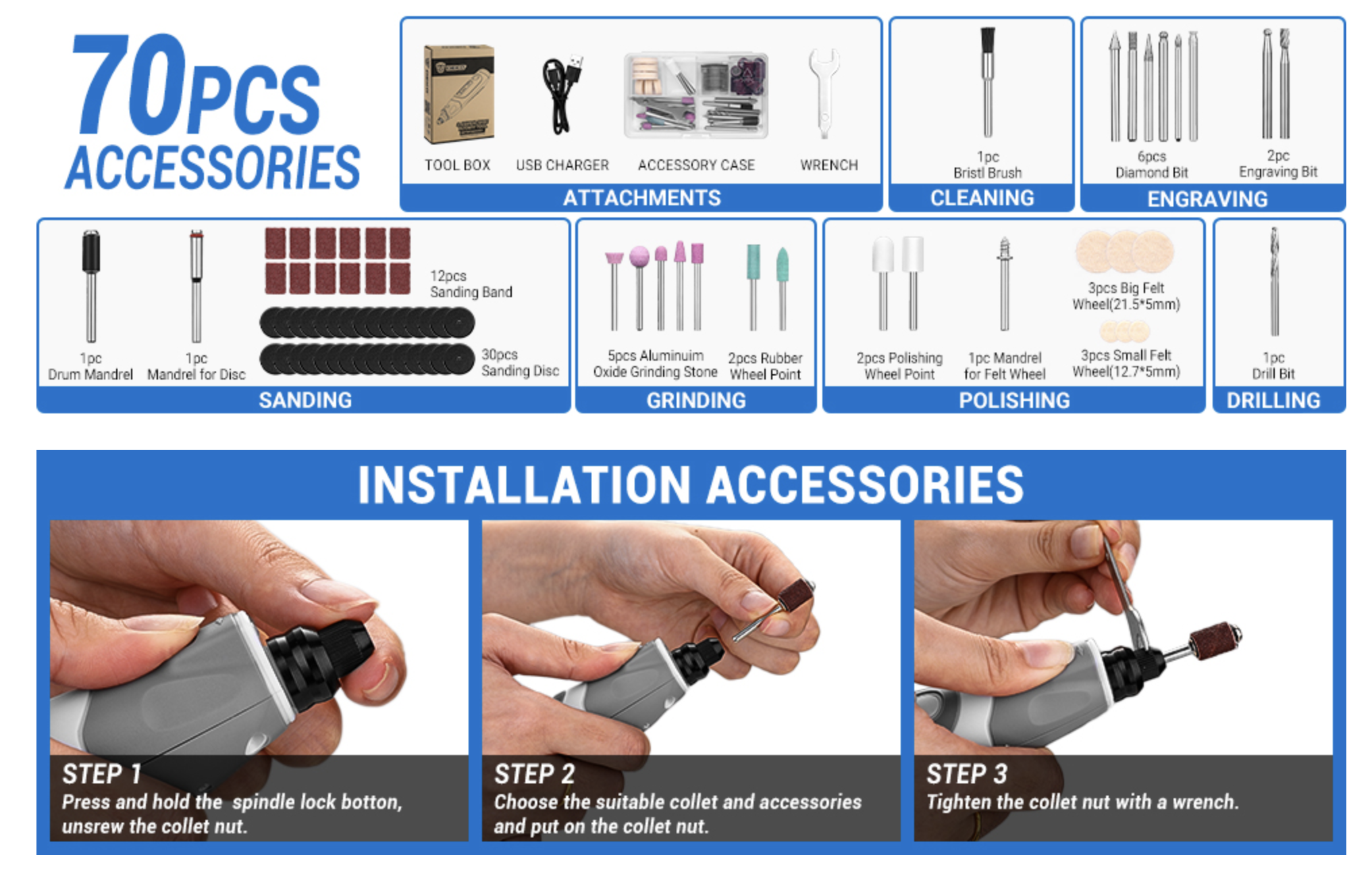 70PCS ACCESSORIES

TOOL BOX
USB CHARGER
ACCESSORY CASE
WRENCH
ATTACHMENTS

1pc
Bristl Brush
CLEANING

6pcs
Diamond Bit
2pc
Engraving Bit
ENGRAVING

1pc
Drum Mandrel
1pc
Mandrel for Disc
12pcs
Sanding Band
30pcs
Sanding Disc
SANDING

5pcs Aluminuim
Oxide Grinding Stone
2pcs Rubber
Wheel Point
GRINDING

2pcs Polishing
Wheel Point
1pc Mandrel
for Felt Wheel
3pcs Big Felt
Wheel(21.5*5mm)
3pcs Small Felt
Wheel(12.7*5mm)
POLISHING

1pc
Drill Bit
DRILLING

INSTALLATION ACCESSORIES

STEP 1
Press and hold the spindle lock botton, unsrew the collet nut.

STEP 2
Choose the suitable collet and accessories and put on the collet nut.

STEP 3
Tighten the collet nut with a wrench.